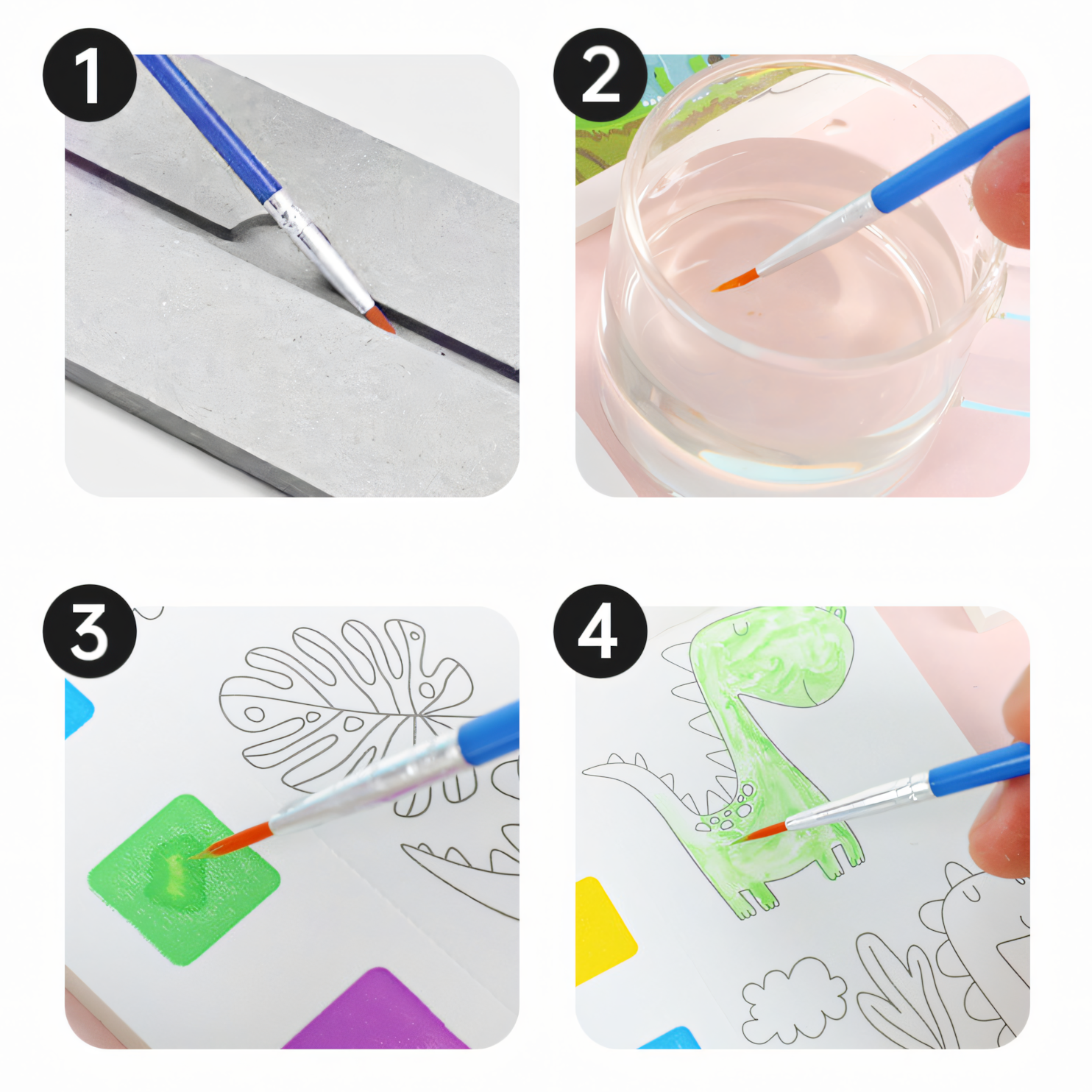 1

2

3

4